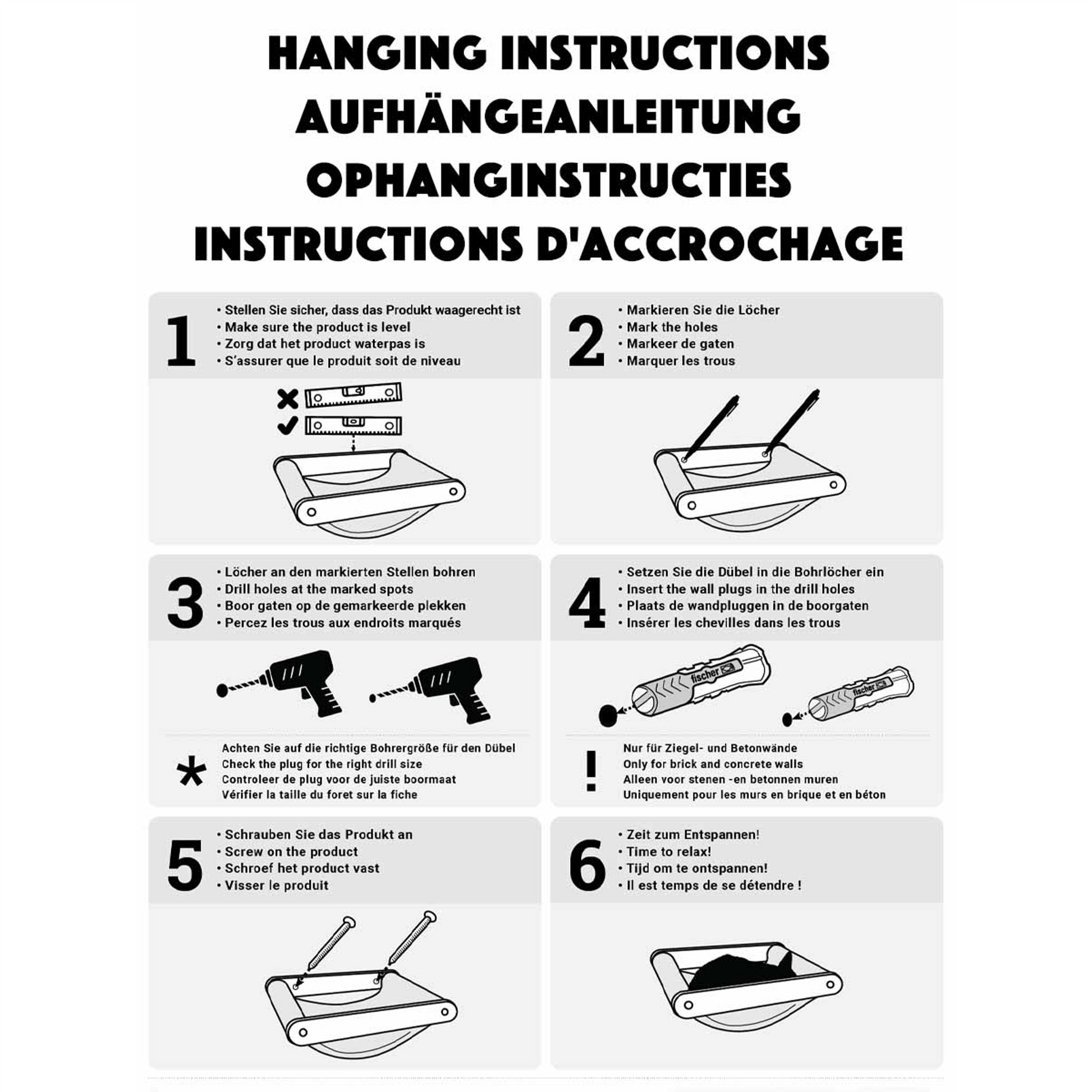 HANGING INSTRUCTIONS
AUFHÄNGEANLEITUNG
OPHANGINSTRUCTIES
INSTRUCTIONS D'ACCROCHAGE

1
• Stellen Sie sicher, dass das Produkt waagerecht ist
• Make sure the product is level
• Zorg dat het product waterpas is
• S'assurer que le produit soit de niveau

2
• Markieren Sie die Löcher
• Mark the holes
• Markeer de gaten
• Marquer les trous

3
• Löcher an den markierten Stellen bohren
• Drill holes at the marked spots
• Boor gaten op de gemarkeerde plekken
• Percez les trous aux endroits marqués

*
Achten Sie auf die richtige Bohrergröße für den Dübel
Check the plug for the right drill size
Controleer de plug voor de juiste boormaat
Vérifier la taille du foret sur la fiche

4
• Setzen Sie die Dübel in die Bohrlöcher ein
• Insert the wall plugs in the drill holes
• Plaats de wandpluggen in de boorgaten
• Insérer les chevilles dans les trous

fischer
fischer

!
Nur für Ziegel- und Betonwände
Only for brick and concrete walls
Alleen voor stenen -en betonnen muren
Uniquement pour les murs en brique et en béton

5
• Schrauben Sie das Produkt an
• Screw on the product
• Schroef het product vast
• Visser le produit

6
• Zeit zum Entspannen!
• Time to relax!
• Tijd om te ontspannen!
• Il est temps de se détendre !