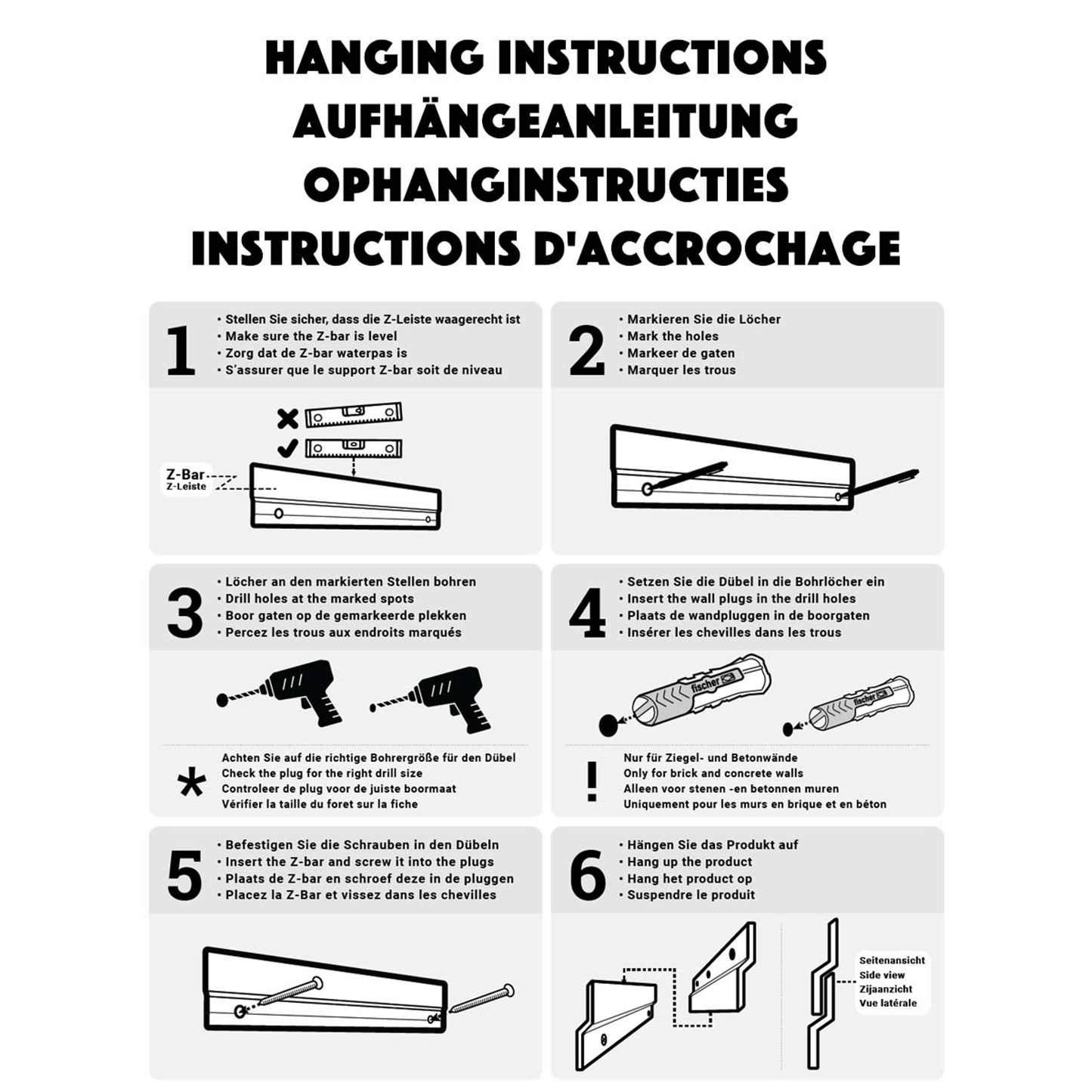 HANGING INSTRUCTIONS
AUFHÄNGEANLEITUNG
OPHANGINSTRUCTIES
INSTRUCTIONS D'ACCROCHAGE

1
• Stellen Sie sicher, dass die Z-Leiste waagerecht ist
• Make sure the Z-bar is level
• Zorg dat de Z-bar waterpas is
• S'assurer que le support Z-bar soit de niveau

Z-Bar
Z-Leiste

2
• Markieren Sie die Löcher
• Mark the holes
• Markeer de gaten
• Marquer les trous

3
• Löcher an den markierten Stellen bohren
• Drill holes at the marked spots
• Boor gaten op de gemarkeerde plekken
• Percez les trous aux endroits marqués

*
Achten Sie auf die richtige Bohrergröße für den Dübel
Check the plug for the right drill size
Controleer de plug voor de juiste boormaat
Vérifier la taille du foret sur la fiche

4
• Setzen Sie die Dübel in die Bohrlöcher ein
• Insert the wall plugs in the drill holes
• Plaats de wandpluggen in de boorgaten
• Insérer les chevilles dans les trous

fischer
fischer

!
Nur für Ziegel- und Betonwände
Only for brick and concrete walls
Alleen voor stenen -en betonnen muren
Uniquement pour les murs en brique et en béton

5
• Befestigen Sie die Schrauben in den Dübeln
• Insert the Z-bar and screw it into the plugs
• Plaats de Z-bar en schroef deze in de pluggen
• Placez la Z-Bar et vissez dans les chevilles

6
• Hängen Sie das Produkt auf
• Hang up the product
• Hang het product op
• Suspendre le produit

Seitenansicht
Side view
Zijaanzicht
Vue latérale