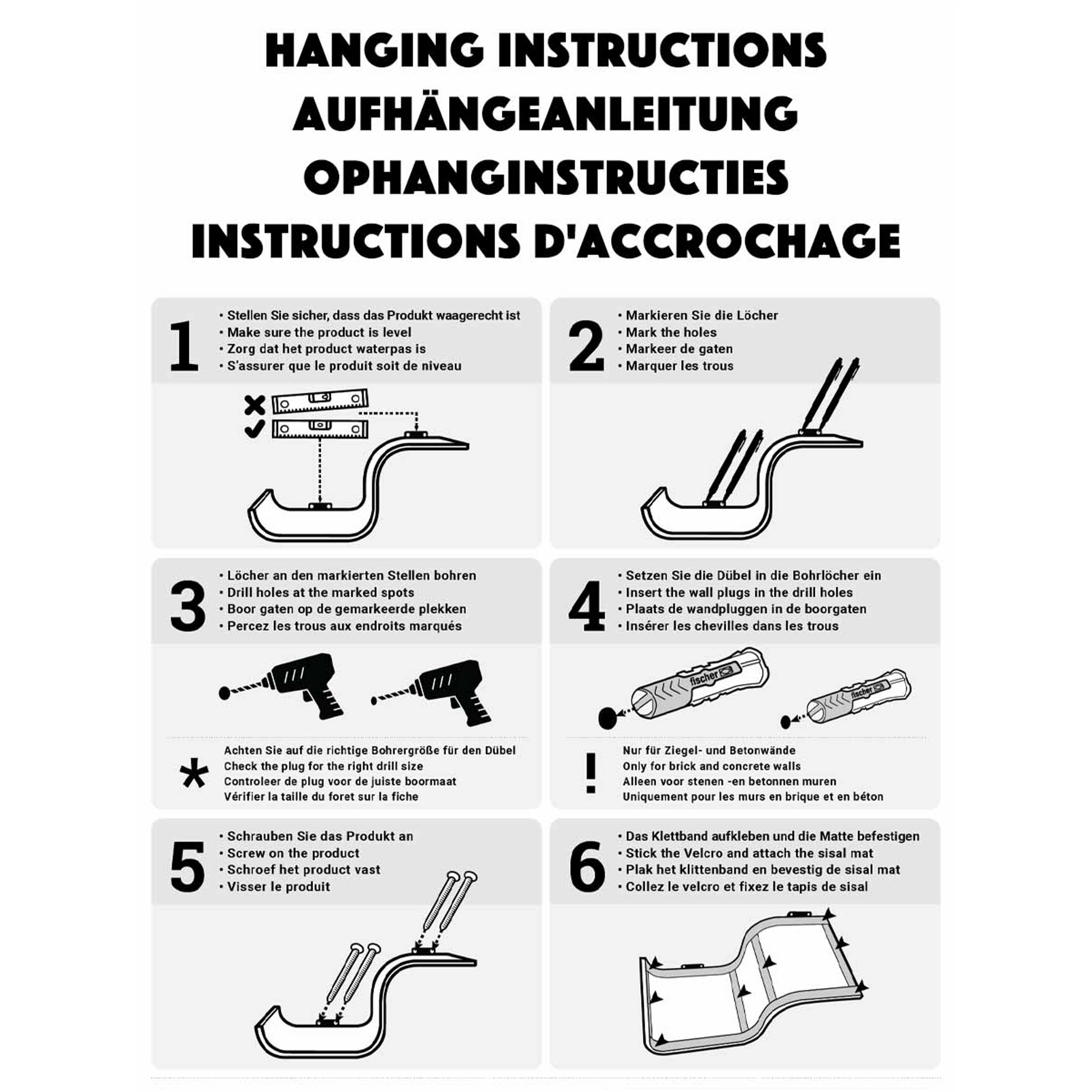 HANGING INSTRUCTIONS
AUFHÄNGEANLEITUNG
OPHANGINSTRUCTIES
INSTRUCTIONS D'ACCROCHAGE

1
• Stellen Sie sicher, dass das Produkt waagerecht ist
• Make sure the product is level
• Zorg dat het product waterpas is
• S'assurer que le produit soit de niveau

2
• Markieren Sie die Löcher
• Mark the holes
• Markeer de gaten
• Marquer les trous

3
• Löcher an den markierten Stellen bohren
• Drill holes at the marked spots
• Boor gaten op de gemarkeerde plekken
• Percez les trous aux endroits marqués

*
Achten Sie auf die richtige Bohrergröße für den Dübel
Check the plug for the right drill size
Controleer de plug voor de juiste boormaat
Vérifier la taille du foret sur la fiche

4
• Setzen Sie die Dübel in die Bohrlöcher ein
• Insert the wall plugs in the drill holes
• Plaats de wandpluggen in de boorgaten
• Insérer les chevilles dans les trous

fischer
fischer

!
Nur für Ziegel- und Betonwände
Only for brick and concrete walls
Alleen voor stenen -en betonnen muren
Uniquement pour les murs en brique et en béton

5
• Schrauben Sie das Produkt an
• Screw on the product
• Schroef het product vast
• Visser le produit

6
• Das Klettband aufkleben und die Matte befestigen
• Stick the Velcro and attach the sisal mat
• Plak het klittenband en bevestig de sisal mat
• Collez le velcro et fixez le tapis de sisal