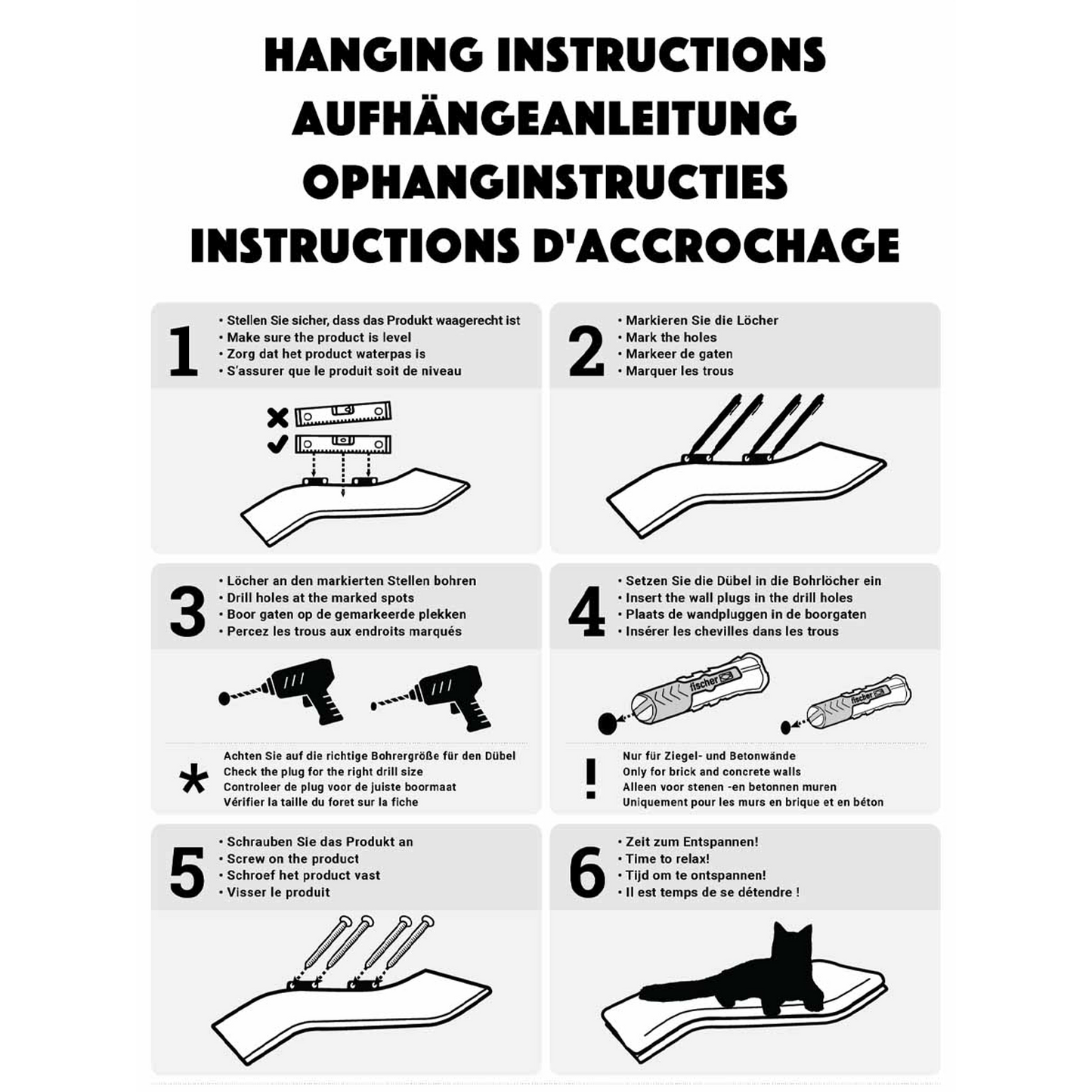 HANGING INSTRUCTIONS
AUFHÄNGEANLEITUNG
OPHANGINSTRUCTIES
INSTRUCTIONS D'ACCROCHAGE

1
• Stellen Sie sicher, dass das Produkt waagerecht ist
• Make sure the product is level
• Zorg dat het product waterpas is
• S'assurer que le produit soit de niveau

2
• Markieren Sie die Löcher
• Mark the holes
• Markeer de gaten
• Marquer les trous

3
• Löcher an den markierten Stellen bohren
• Drill holes at the marked spots
• Boor gaten op de gemarkeerde plekken
• Percez les trous aux endroits marqués

*
Achten Sie auf die richtige Bohrergröße für den Dübel
Check the plug for the right drill size
Controleer de plug voor de juiste boormaat
Vérifier la taille du foret sur la fiche

4
• Setzen Sie die Dübel in die Bohrlöcher ein
• Insert the wall plugs in the drill holes
• Plaats de wandpluggen in de boorgaten
• Insérer les chevilles dans les trous

fischer
fischer

!
Nur für Ziegel- und Betonwände
Only for brick and concrete walls
Alleen voor stenen -en betonnen muren
Uniquement pour les murs en brique et en béton

5
• Schrauben Sie das Produkt an
• Screw on the product
• Schroef het product vast
• Visser le produit

6
• Zeit zum Entspannen!
• Time to relax!
• Tijd om te ontspannen!
• Il est temps de se détendre !